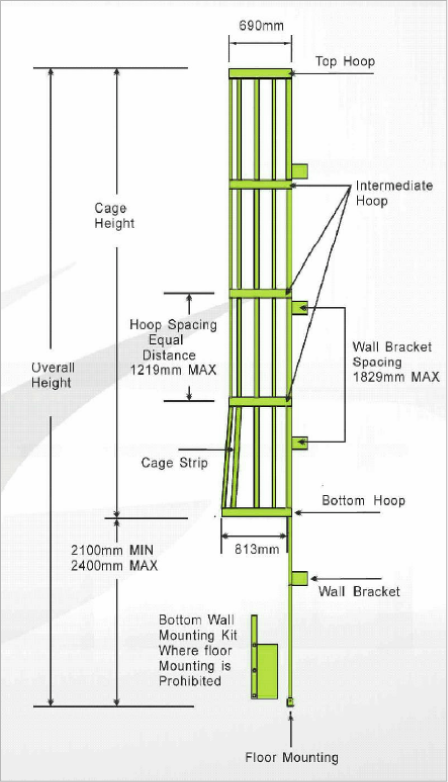 690mm

Top Hoop

Intermediate Hoop

Cage Height

Hoop Spacing Equal Distance 1219mm MAX

Wall Bracket Spacing 1829mm MAX

Overall Height

Cage Strip

Bottom Hoop

813mm

2100mm MIN 2400mm MAX

Wall Bracket

Bottom Wall Mounting Kit Where floor Mounting is Prohibited

Floor Mounting