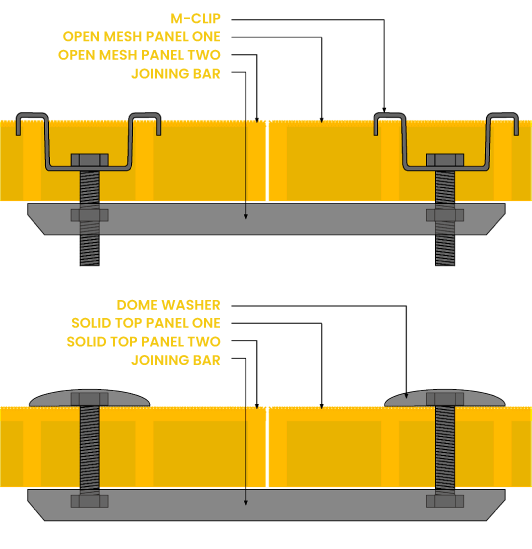 M-CLIP
OPEN MESH PANEL ONE
OPEN MESH PANEL TWO
JOINING BAR

DOME WASHER
SOLID TOP PANEL ONE
SOLID TOP PANEL TWO
JOINING BAR