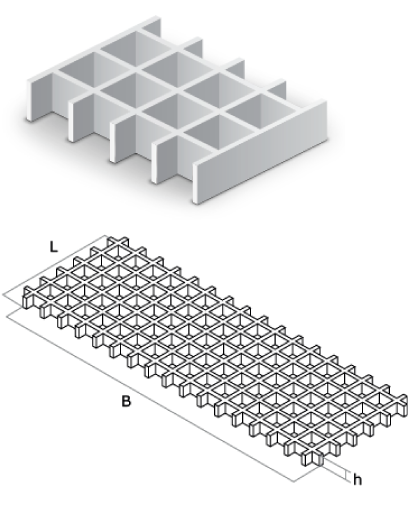 L

B

h